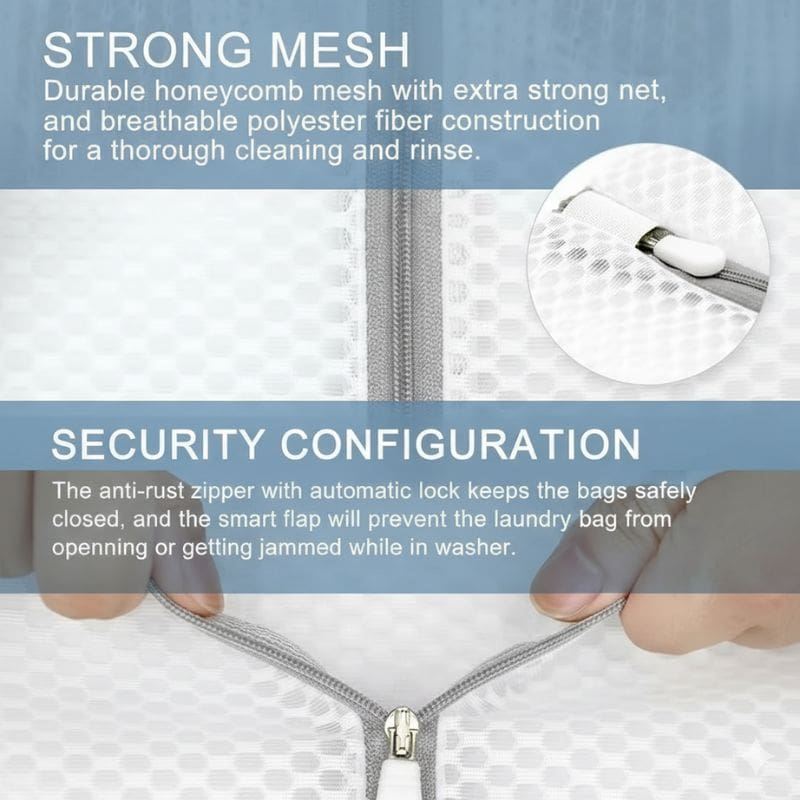 STRONG MESH
Durable honeycomb mesh with extra strong net, and breathable polyester fiber construction for a thorough cleaning and rinse.

SECURITY CONFIGURATION
The anti-rust zipper with automatic lock keeps the bags safely closed, and the smart flap will prevent the laundry bag from openning or getting jammed while in washer.