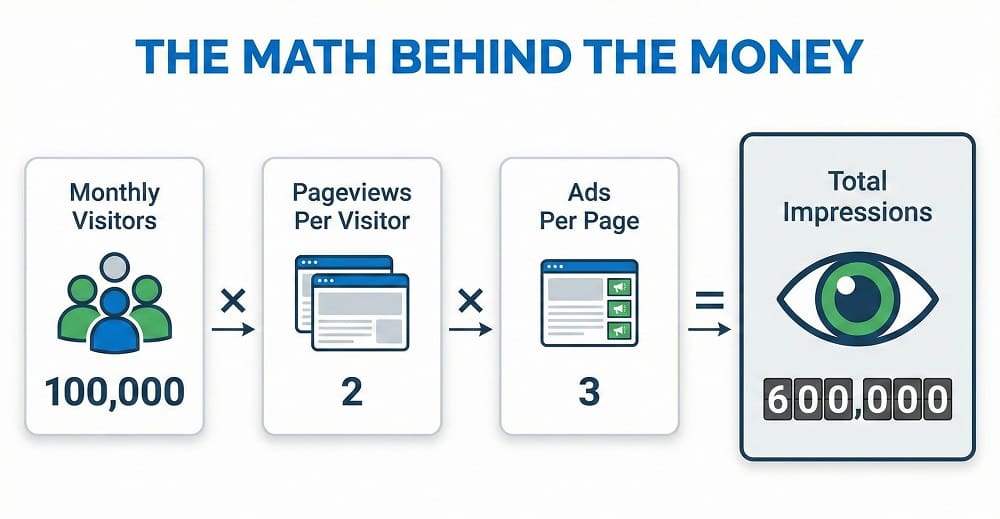 THE MATH BEHIND THE MONEY

Monthly Visitors

100,000

×

Pageviews Per Visitor

2

×

Ads Per Page

3

=

Total Impressions

600,000