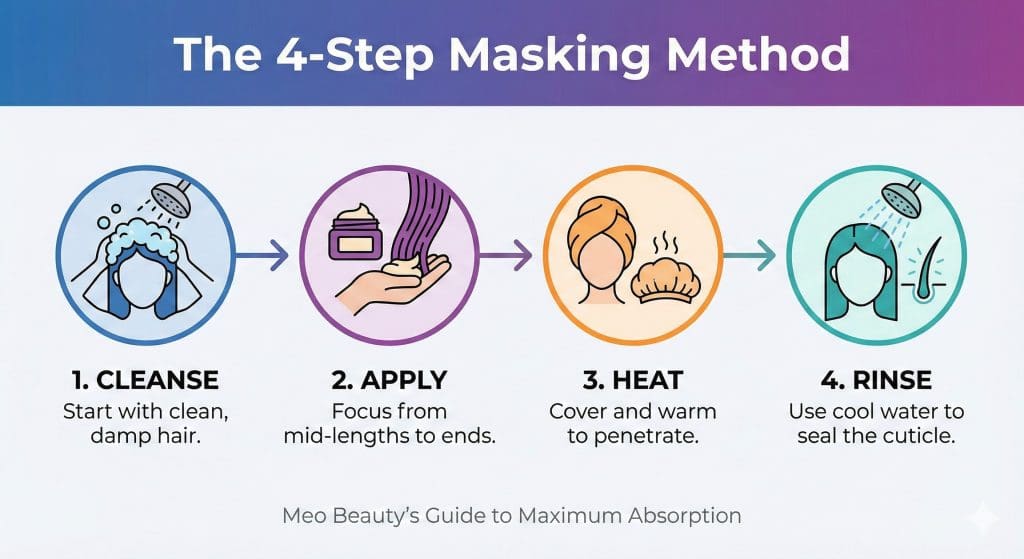 The 4-Step Masking Method

1. CLEANSE
Start with clean, damp hair.

2. APPLY
Focus from mid-lengths to ends.

3. HEAT
Cover and warm to penetrate.

4. RINSE
Use cool water to seal the cuticle.

Meo Beauty's Guide to Maximum Absorption